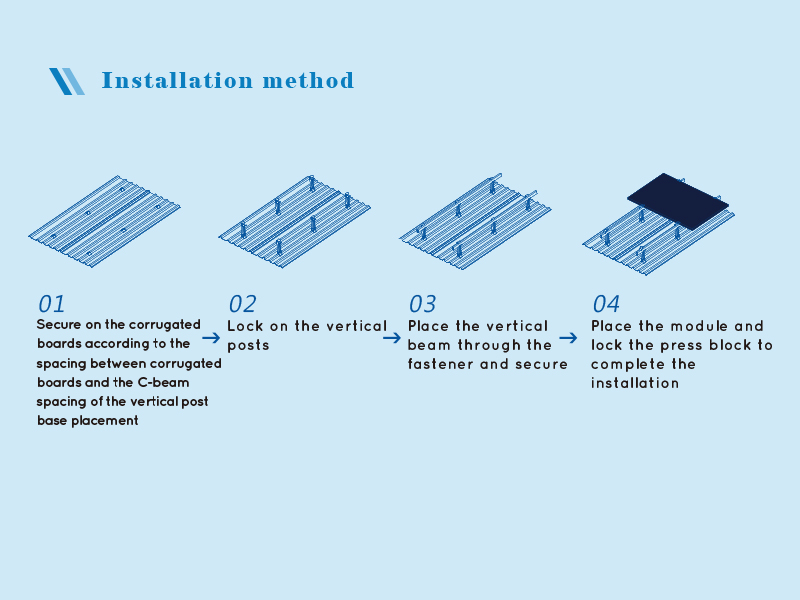 Installation method

01
Secure on the corrugated boards according to the spacing between corrugated boards and the C-beam spacing of the vertical post base placement

→

02
Lock on the vertical posts

→

03
Place the vertical beam through the fastener and secure

→

04
Place the module and lock the press block to complete the installation