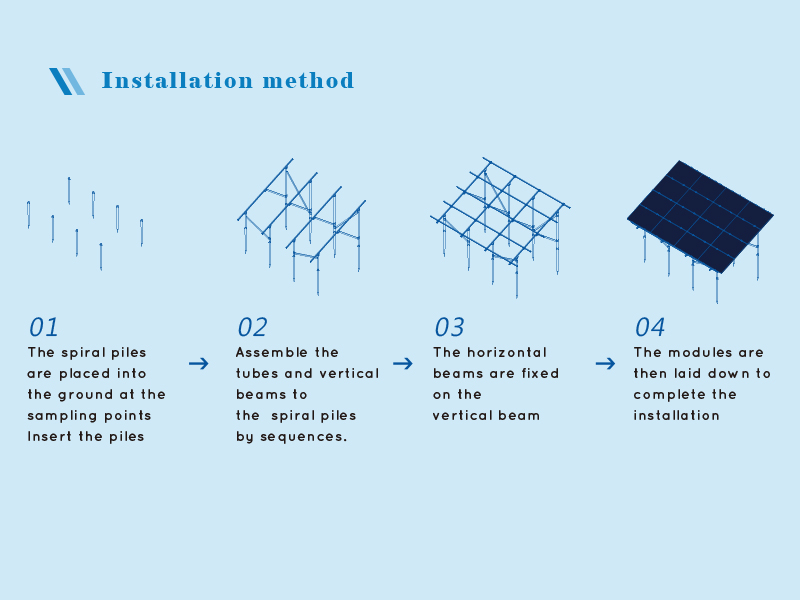 Installation method

01
The spiral piles are placed into the ground at the sampling points Insert the piles

→

02
Assemble the tubes and vertical beams to the spiral piles by sequences.

→

03
The horizontal beams are fixed on the vertical beam

→

04
The modules are then laid down to complete the installation