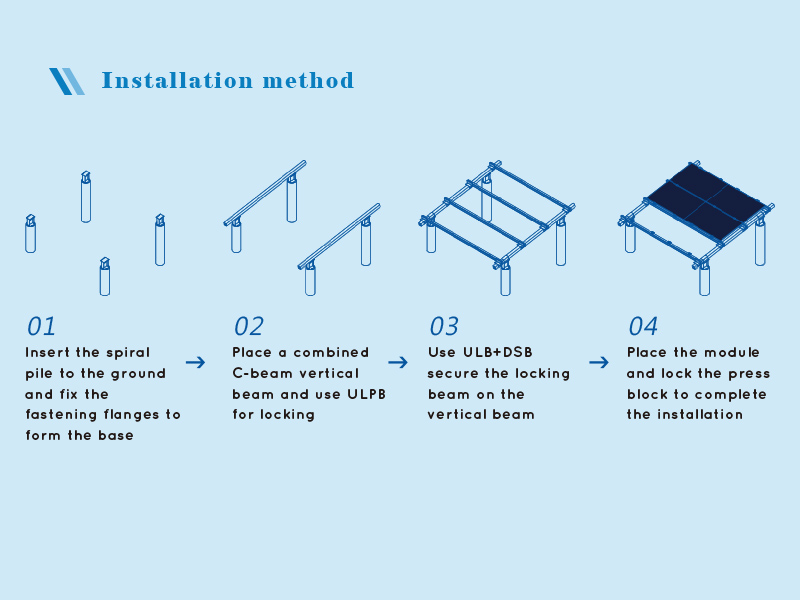 Installation method

01
Insert the spiral pile to the ground and fix the fastening flanges to form the base

→

02
Place a combined C-beam vertical beam and use ULPB for locking

→

03
Use ULB+DSB secure the locking beam on the vertical beam

→

04
Place the module and lock the press block to complete the installation